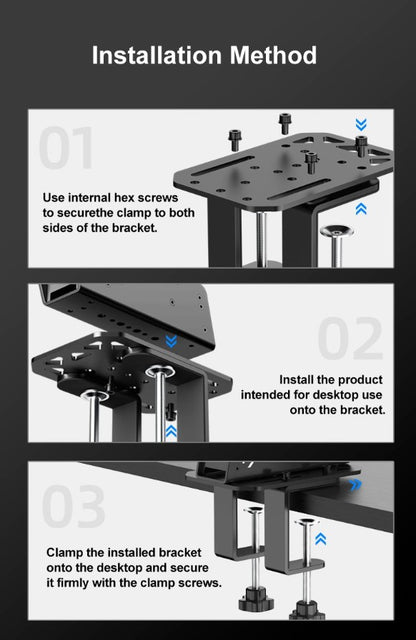 Installation Method

01

Use internal hex screws to securethe clamp to both sides of the bracket.

02

Install the product intended for desktop use onto the bracket.

03

Clamp the installed bracket onto the desktop and secure it firmly with the clamp screws.